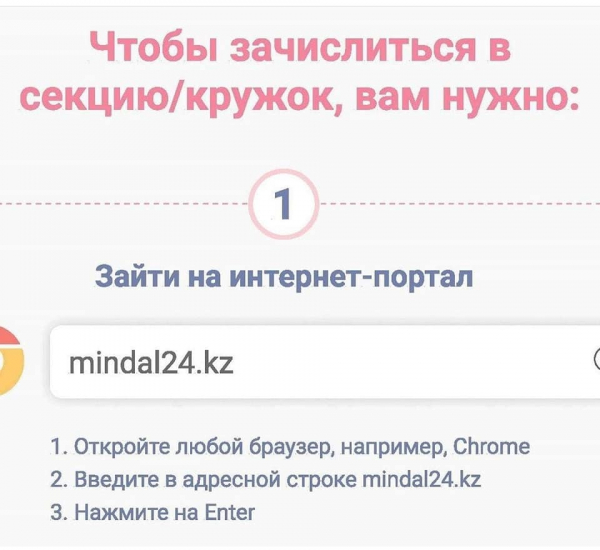 Чтобы зачислиться в секцию/кружок, вам нужно:

1

Зайти на интернет-портал

mindal24.kz

1. Откройте любой браузер, например, Chrome
2. Введите в адресной строке mindal24.kz
3. Нажмите на Enter